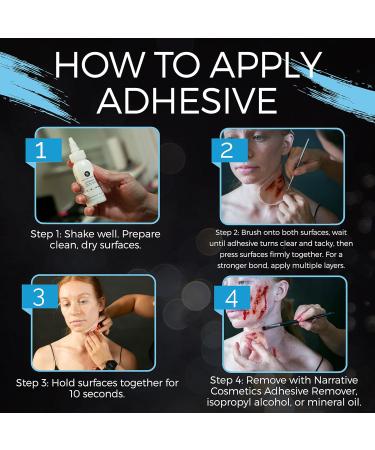 HOW TO APPLY ADHESIVE

1

Step 1: Shake well. Prepare clean, dry surfaces.

2

Step 2: Brush onto both surfaces, wait until adhesive turns clear and tacky, then press surfaces firmly together. For a stronger bond, apply multiple layers.

3

Step 3: Hold surfaces together for 10 seconds.

4

Step 4: Remove with Narrative Cosmetics Adhesive Remover, isopropyl alcohol, or mineral oil.