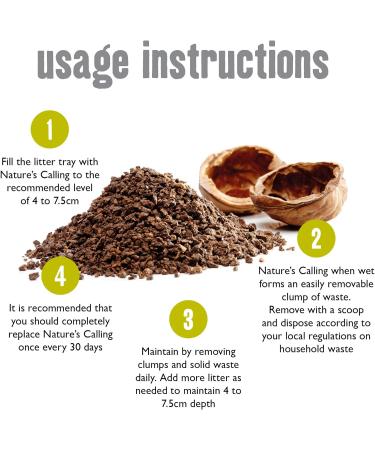 usage instructions

1

Fill the litter tray with Nature's Calling to the recommended level of 4 to 7.5cm

2

Nature's Calling when wet forms an easily removable clump of waste. Remove with a scoop and dispose according to your local regulations on household waste

3

Maintain by removing clumps and solid waste daily. Add more litter as needed to maintain 4 to 7.5cm depth

4

It is recommended that you should completely replace Nature's Calling once every 30 days