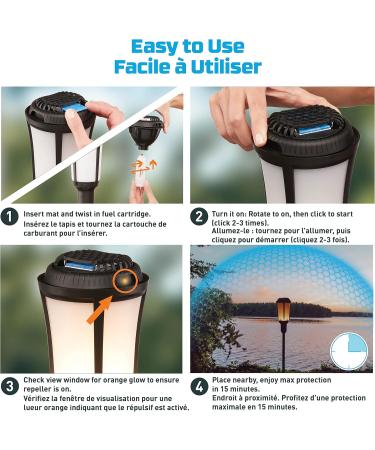 Easy to Use
Facile à Utiliser

1 Insert mat and twist in fuel cartridge.
Insérez le tapis et tournez la cartouche de carburant pour l'insérer.

2 Turn it on: Rotate to on, then click to start (click 2-3 times).
Allumez-le : tournez pour l'allumer, puis cliquez pour démarrer (cliquez 2-3 fois).

3 Check view window for orange glow to ensure repeller is on.
Vérifiez la fenêtre de visualisation pour une lueur orange indiquant que le répulsif est activé.

4 Place nearby, enjoy max protection in 15 minutes.
Endroit à proximité. Profitez d'une protection maximale en 15 minutes.