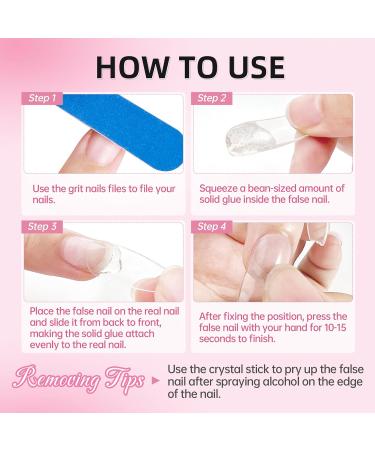 HOW TO USE

Step 1

Use the grit nails files to file your nails.

Step 2

Squeeze a bean-sized amount of solid glue inside the false nail.

Step 3

Place the false nail on the real nail and slide it from back to front, making the solid glue attach evenly to the real nail.

Step 4

After fixing the position, press the false nail with your hand for 10-15 seconds to finish.

Removing Tips

Use the crystal stick to pry up the false nail after spraying alcohol on the edge of the nail.