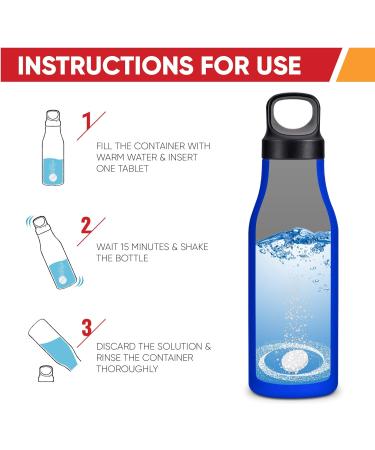 INSTRUCTIONS FOR USE

1

FILL THE CONTAINER WITH WARM WATER & INSERT ONE TABLET

2

WAIT 15 MINUTES & SHAKE THE BOTTLE

3

DISCARD THE SOLUTION & RINSE THE CONTAINER THOROUGHLY