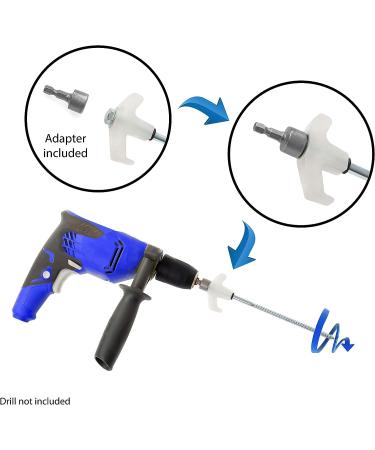 Adapter included

Drill not included