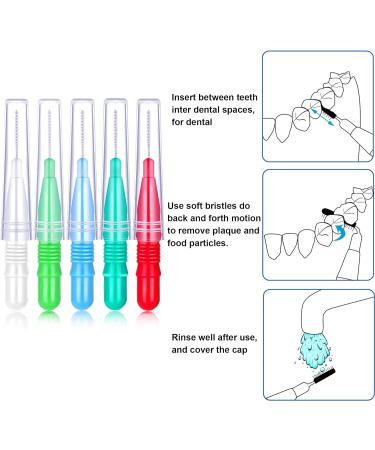 Insert between teeth inter dental spaces, for dental

Use soft bristles do back and forth motion to remove plaque and food particles.

Rinse well after use, and cover the cap