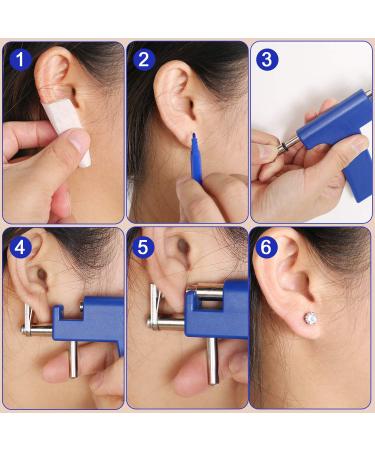 1

2

3

4

5

6