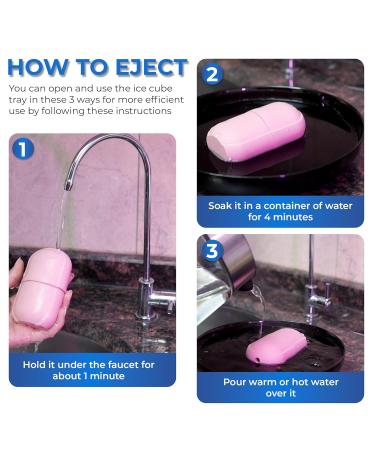 HOW TO EJECT

You can open and use the ice cube tray in these 3 ways for more efficient use by following these instructions

1

Hold it under the faucet for about 1 minute

2

Soak it in a container of water for 4 minutes

3

Pour warm or hot water over it