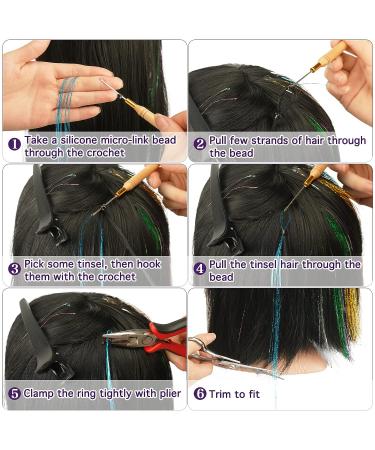 1 Take a silicone micro-link bead through the crochet

2 Pull few strands of hair through the bead

3 Pick some tinsel, then hook them with the crochet

4 Pull the tinsel hair through the bead

5 Clamp the ring tightly with plier

6 Trim to fit