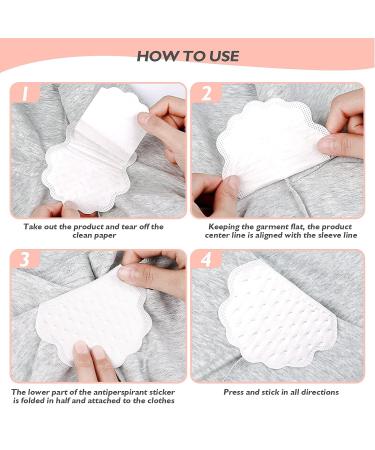 HOW TO USE

1

Take out the product and tear off the clean paper

2

Keeping the garment flat, the product center line is aligned with the sleeve line

3

The lower part of the antiperspirant sticker is folded in half and attached to the clothes

4

Press and stick in all directions