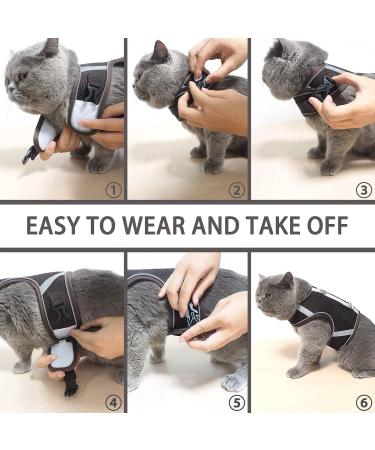 ①
②
③

EASY TO WEAR AND TAKE OFF

④
⑤
⑥