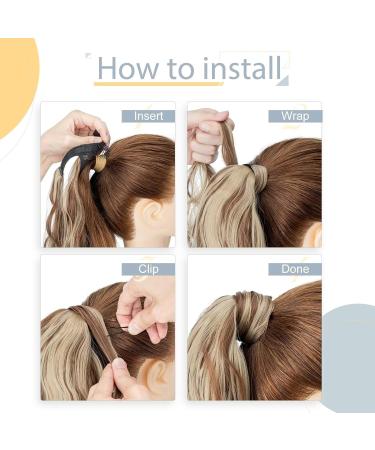 How to install

Insert

Wrap

Clip

Done