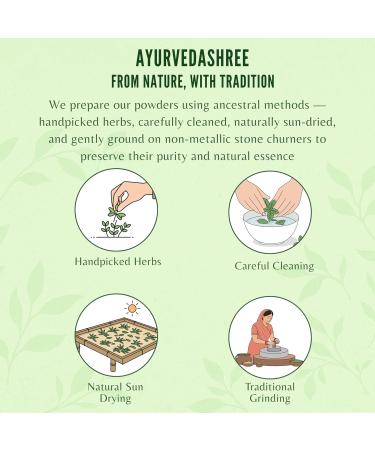 AYURVEDASHREE
FROM NATURE, WITH TRADITION

We prepare our powders using ancestral methods — handpicked herbs, carefully cleaned, naturally sun-dried, and gently ground on non-metallic stone churners to preserve their purity and natural essence

Handpicked Herbs

Careful Cleaning

Natural Sun Drying

Traditional Grinding