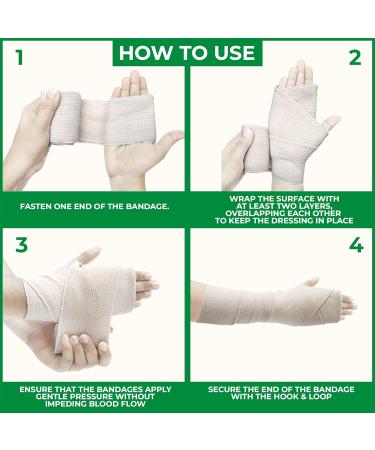 HOW TO USE

1

FASTEN ONE END OF THE BANDAGE.

2

WRAP THE SURFACE WITH AT LEAST TWO LAYERS, OVERLAPPING EACH OTHER TO KEEP THE DRESSING IN PLACE

3

ENSURE THAT THE BANDAGES APPLY GENTLE PRESSURE WITHOUT IMPEDING BLOOD FLOW

4

SECURE THE END OF THE BANDAGE WITH THE HOOK & LOOP