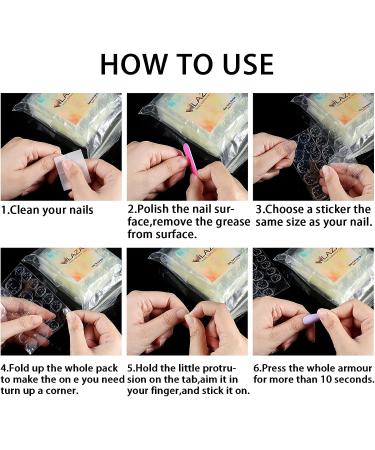 HOW TO USE

1.Clean your nails

2.Polish the nail surface,remove the grease from surface.

3.Choose a sticker the same size as your nail.

4.Fold up the whole pack to make the on e you need turn up a corner.

5.Hold the little protrusion on the tab,aim it in your finger,and stick it on.

6.Press the whole armour for more than 10 seconds.