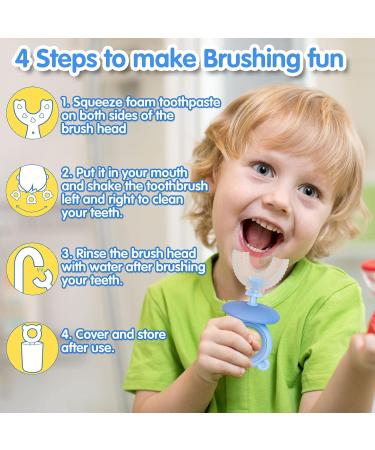 4 Steps to make Brushing fun

1. Squeeze foam toothpaste on both sides of the brush head

2. Put it in your mouth and shake the toothbrush left and right to clean your teeth.

3. Rinse the brush head with water after brushing your teeth.

4. Cover and store after use.