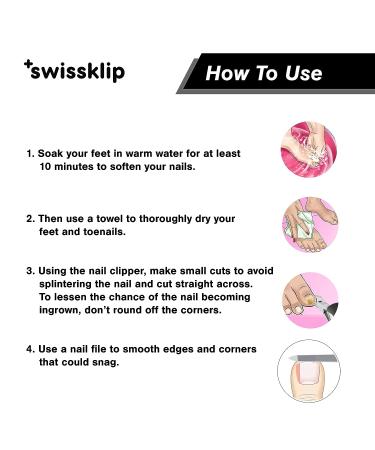 +swissklip

How To Use

1. Soak your feet in warm water for at least 10 minutes to soften your nails.

2. Then use a towel to thoroughly dry your feet and toenails.

3. Using the nail clipper, make small cuts to avoid splintering the nail and cut straight across. To lessen the chance of the nail becoming ingrown, don't round off the corners.

4. Use a nail file to smooth edges and corners that could snag.