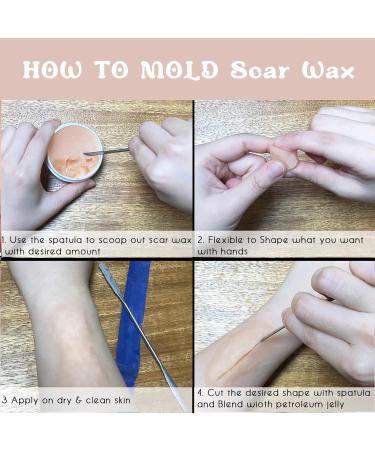 HOW TO MOLD Scar Wax

1. Use the spatula to scoop out scar wax with desired amount

2. Flexible to Shape what you want with hands

3 Apply on dry & clean skin

4. Cut the desired shape with spatula and Blend wioth petroleum jelly