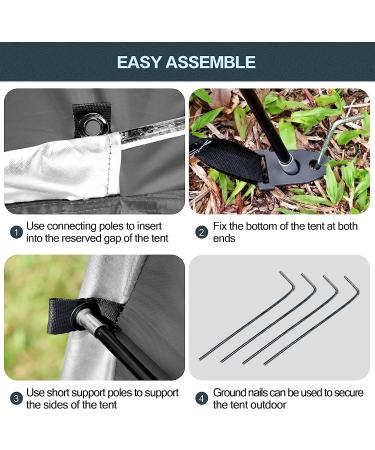 EASY ASSEMBLE

1 Use connecting poles to insert into the reserved gap of the tent

2 Fix the bottom of the tent at both ends

3 Use short support poles to support the sides of the tent

4 Ground nails can be used to secure the tent outdoor