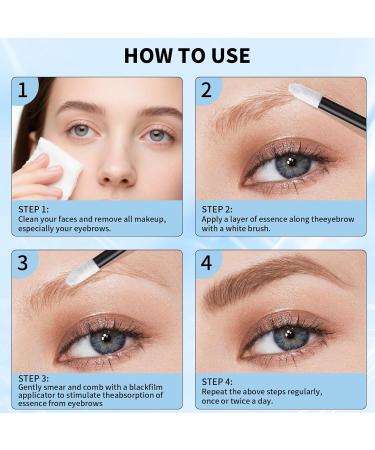 HOW TO USE

1

STEP 1:
Clean your faces and remove all makeup, especially your eyebrows.

2

STEP 2:
Apply a layer of essence along theeyebrow with a white brush.

3

STEP 3:
Gently smear and comb with a blackfilm applicator to stimulate theabsorption of essence from eyebrows

4

STEP 4:
Repeat the above steps regularly, once or twice a day.