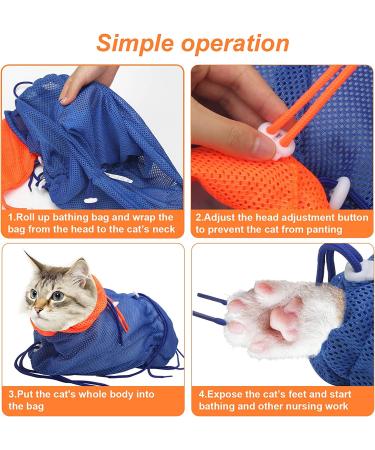 Simple operation

1.Roll up bathing bag and wrap the bag from the head to the cat's neck

2.Adjust the head adjustment button to prevent the cat from panting

3.Put the cat's whole body into the bag

4.Expose the cat's feet and start bathing and other nursing work