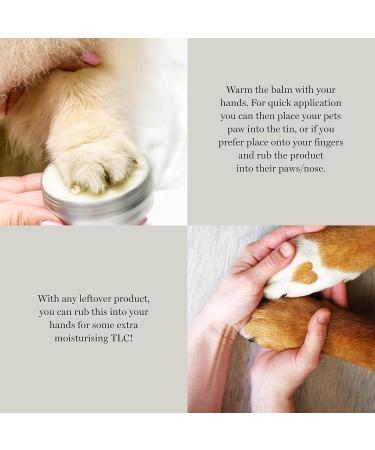 Warm the balm with your hands. For quick application you can then place your pets paw into the tin, or if you prefer place onto your fingers and rub the product into their paws/nose.

With any leftover product, you can rub this into your hands for some extra moisturising TLC!