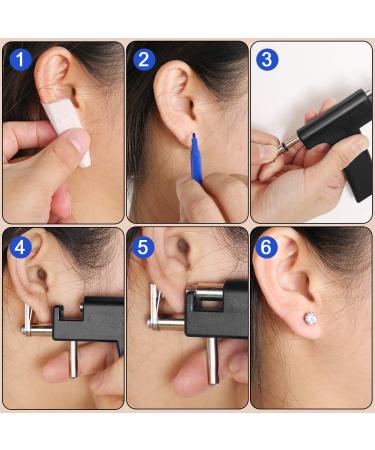 1

2

3

4

5

6