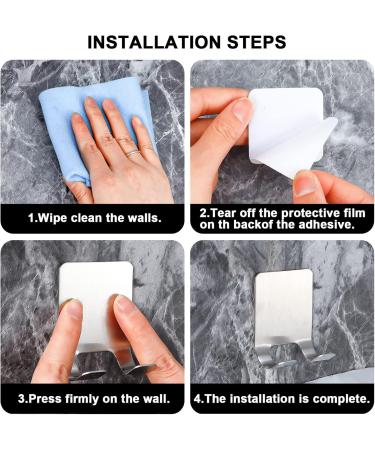 INSTALLATION STEPS

1.Wipe clean the walls.

2.Tear off the protective film on th backof the adhesive.

3.Press firmly on the wall.

4.The installation is complete.