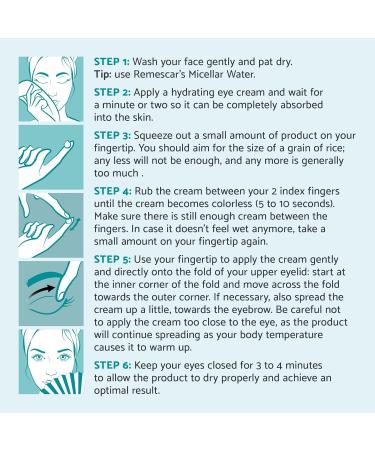 STEP 1: Wash your face gently and pat dry.
Tip: use Remescar's Micellar Water.

STEP 2: Apply a hydrating eye cream and wait for a minute or two so it can be completely absorbed into the skin.

STEP 3: Squeeze out a small amount of product on your fingertip. You should aim for the size of a grain of rice; any less will not be enough, and any more is generally too much .

STEP 4: Rub the cream between your 2 index fingers until the cream becomes colorless (5 to 10 seconds). Make sure there is still enough cream between the fingers. In case it doesn't feel wet anymore, take a small amount on your fingertip again.

STEP 5: Use your fingertip to apply the cream gently and directly onto the fold of your upper eyelid: start at the inner corner of the fold and move across the fold towards the outer corner. If necessary, also spread the cream up a little, towards the eyebrow. Be careful not to apply the cream too close to the eye, as the product will continue spreading as your body temperature causes it to warm up.

STEP 6: Keep your eyes closed for 3 to 4 minutes to allow the product to dry properly and achieve an optimal result.