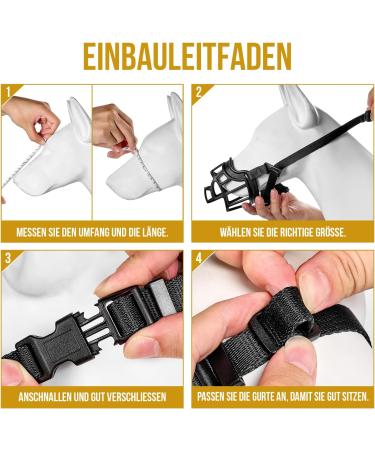 EINBAULEITFADEN

1

MESSEN SIE DEN UMFANG UND DIE LÄNGE.

2

WÄHLEN SIE DIE RICHTIGE GRÖSSE.

3

ANSCHNALLEN UND GUT VERSCHLIESSEN

4

PASSEN SIE DIE GURTE AN, DAMIT SIE GUT SITZEN.