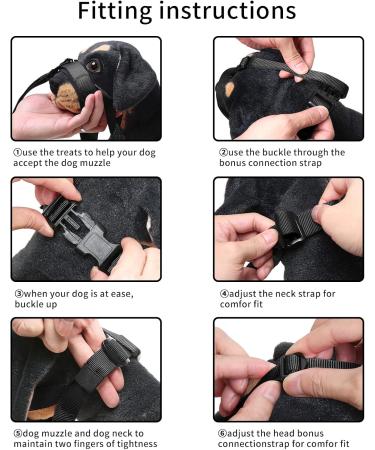 Fitting instructions

①use the treats to help your dog accept the dog muzzle

②use the buckle through the bonus connection strap

③when your dog is at ease, buckle up

④adjust the neck strap for comfor fit

⑤dog muzzle and dog neck to maintain two fingers of tightness

⑥adjust the head bonus connectionstrap for comfor fit