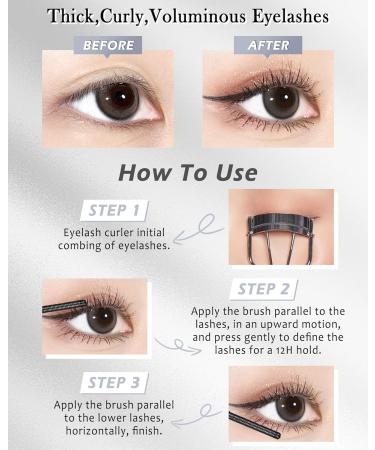 Thick,Curly,Voluminous Eyelashes

BEFORE

AFTER

How To Use

STEP 1

Eyelash curler initial combing of eyelashes.

STEP 2

Apply the brush parallel to the lashes, in an upward motion, and press gently to define the lashes for a 12H hold.

STEP 3

Apply the brush parallel to the lower lashes, horizontally, finish.