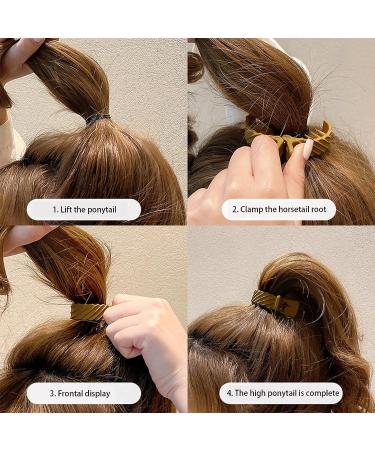 1. Lift the ponytail

2. Clamp the horsetail root

3. Frontal display

4. The high ponytail is complete