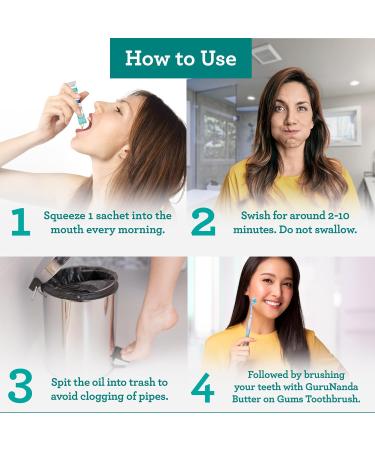 How to Use

1 Squeeze 1 sachet into the mouth every morning.

2 Swish for around 2-10 minutes. Do not swallow.

3 Spit the oil into trash to avoid clogging of pipes.

4 Followed by brushing your teeth with GuruNanda Butter on Gums Toothbrush.