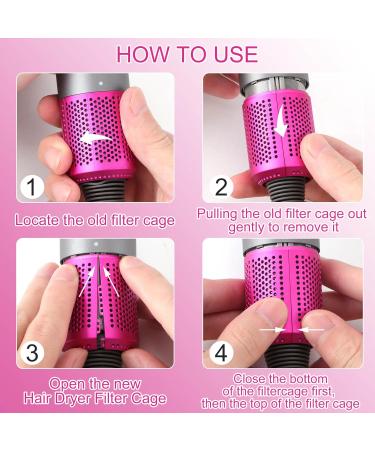 HOW TO USE

1

Locate the old filter cage

2

Pulling the old filter cage out gently to remove it

3

Open the new Hair Dryer Filter Cage

4

Close the bottom of the filtercage first, then the top of the filter cage