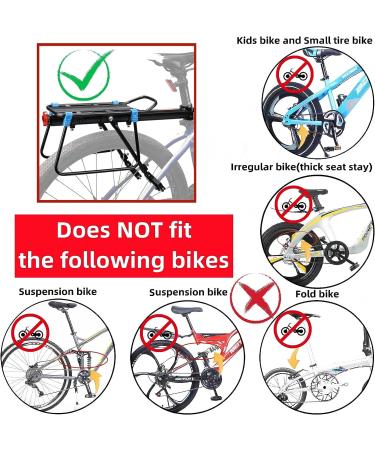 Kids bike and Small tire bike

Irregular bike(thick seat stay)

Does NOT fit the following bikes

Suspension bike

Suspension bike

Fold bike