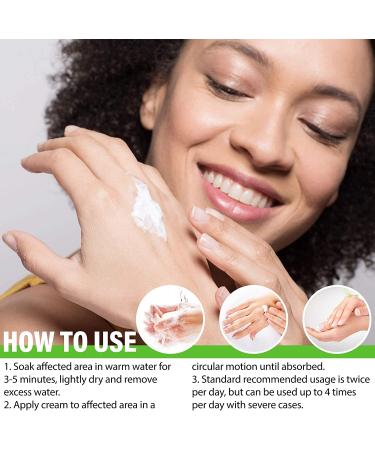 HOW TO USE

1. Soak affected area in warm water for 3-5 minutes, lightly dry and remove excess water.
2. Apply cream to affected area in a circular motion until absorbed.
3. Standard recommended usage is twice per day, but can be used up to 4 times per day with severe cases.