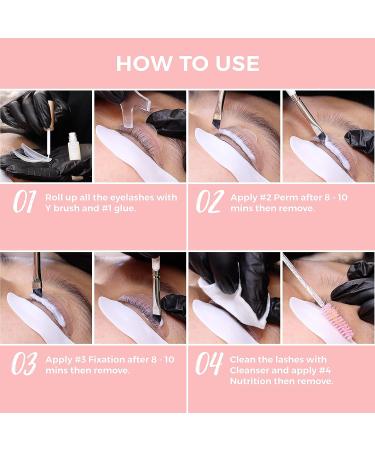 HOW TO USE

01 Roll up all the eyelashes with Y brush and #1 glue.

02 Apply #2 Perm after 8 - 10 mins then remove.

03 Apply #3 Fixation after 8 - 10 mins then remove.

04 Clean the lashes with Cleanser and apply #4 Nutrition then remove.