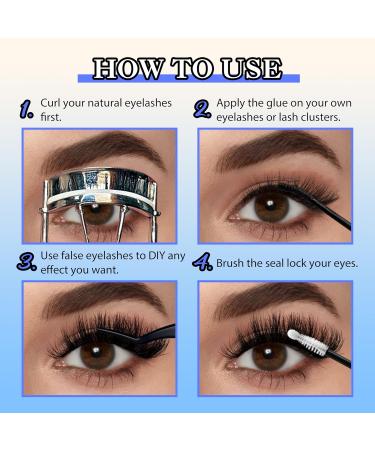 HOW TO USE

1. Curl your natural eyelashes first.

2. Apply the glue on your own eyelashes or lash clusters.

3. Use false eyelashes to DIY any effect you want.

4. Brush the seal lock your eyes.