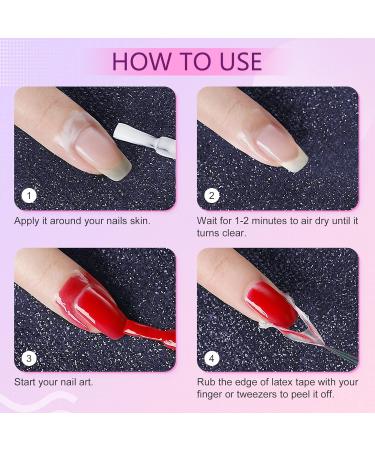 HOW TO USE

1

Apply it around your nails skin.

2

Wait for 1-2 minutes to air dry until it turns clear.

3

Start your nail art.

4

Rub the edge of latex tape with your finger or tweezers to peel it off.