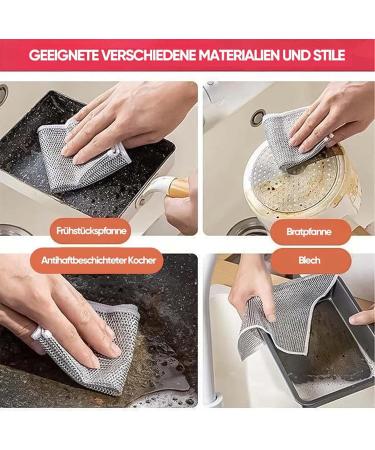 GEEIGNETE VERSCHIEDENE MATERIALIEN UND STILE

Frühstückspfanne

Bratpfanne

Antihaftbeschichteter Kocher

Blech