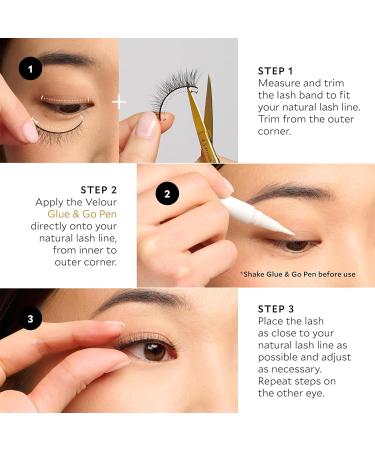 1

STEP 1
Measure and trim the lash band to fit your natural lash line. Trim from the outer corner.

STEP 2
Apply the Velour Glue & Go Pen directly onto your natural lash line, from inner to outer corner.

2

*Shake Glue & Go Pen before use

3

STEP 3
Place the lash as close to your natural lash line as possible and adjust as necessary. Repeat steps on the other eye.