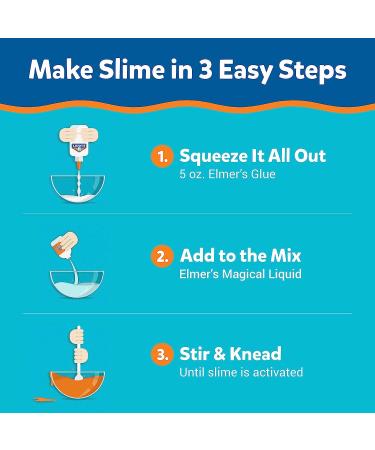 Make Slime in 3 Easy Steps

1. Squeeze It All Out
5 oz. Elmer's Glue

2. Add to the Mix
Elmer's Magical Liquid

3. Stir & Knead
Until slime is activated