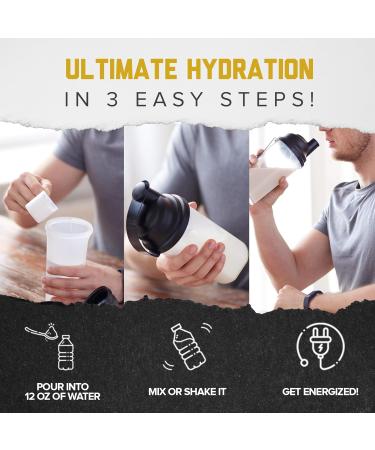 ULTIMATE HYDRATION
IN 3 EASY STEPS!

POUR INTO 12 OZ OF WATER

MIX OR SHAKE IT

GET ENERGIZED!