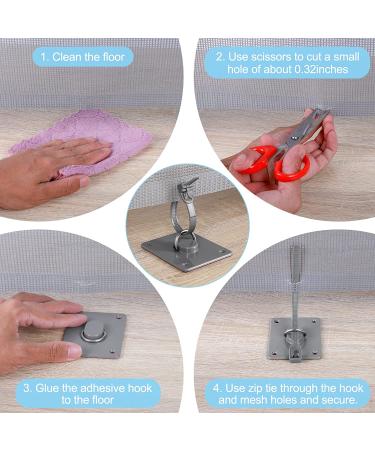 1. Clean the floor

2. Use scissors to cut a small hole of about 0.32inches

3. Glue the adhesive hook to the floor

4. Use zip tie through the hook and mesh holes and secure.