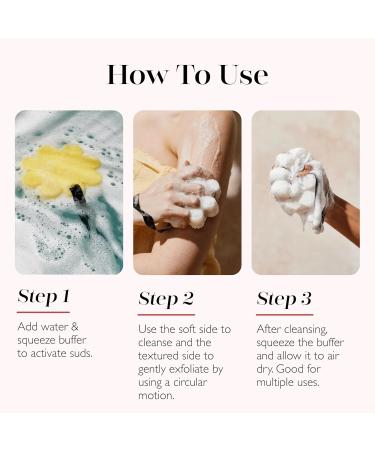 How To Use

Step 1

Add water & squeeze buffer to activate suds.

Step 2

Use the soft side to cleanse and the textured side to gently exfoliate by using a circular motion.

Step 3

After cleansing, squeeze the buffer and allow it to air dry. Good for multiple uses.