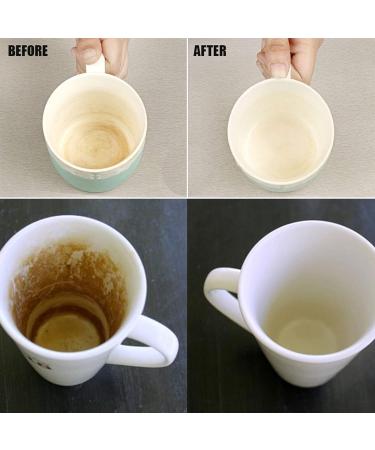 BEFORE

AFTER