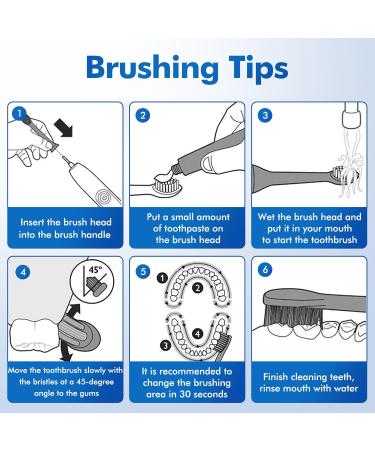 Brushing Tips

1

Insert the brush head into the brush handle

2

Put a small amount of toothpaste on the brush head

3

Wet the brush head and put it in your mouth to start the toothbrush

4

45°

Move the toothbrush slowly with the bristles at a 45-degree angle to the gums

5

1 2 3 4

It is recommended to change the brushing area in 30 seconds

6

Finish cleaning teeth, rinse mouth with water