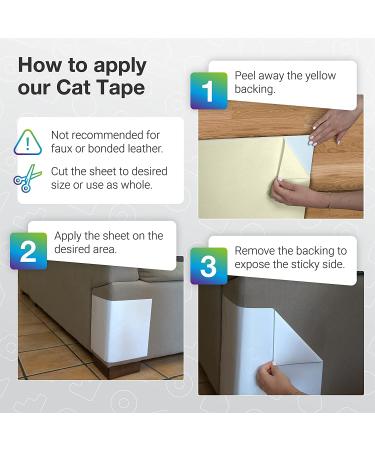 How to apply our Cat Tape

Not recommended for faux or bonded leather.

Cut the sheet to desired size or use as whole.

1

Peel away the yellow backing.

2

Apply the sheet on the desired area.

3

Remove the backing to expose the sticky side.