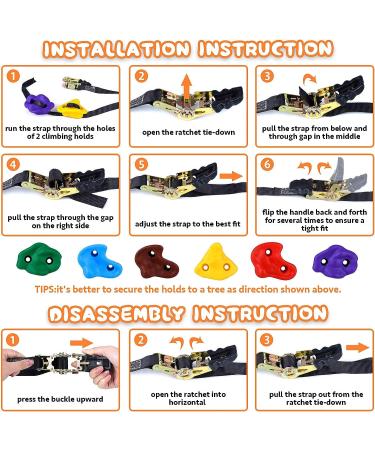 INSTALLATION INSTRUCTION

1
run the strap through the holes of 2 climbing holds

2
open the ratchet tie-down

3
pull the strap from below and through gap in the middle

4
pull the strap through the gap on the right side

5
adjust the strap to the best fit

6
flip the handle back and forth for several times to ensure a tight fit

TIPS:it's better to secure the holds to a tree as direction shown above.

DISASSEMBLY INSTRUCTION

1
press the buckle upward

2
open the ratchet into horizontal

3
pull the strap out from the ratchet tie-down