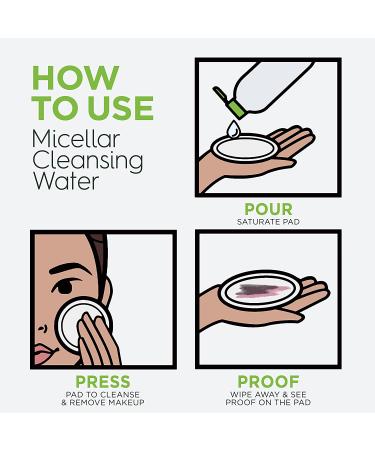 HOW TO USE
Micellar Cleansing Water

POUR
SATURATE PAD

PRESS
PAD TO CLEANSE & REMOVE MAKEUP

PROOF
WIPE AWAY & SEE PROOF ON THE PAD