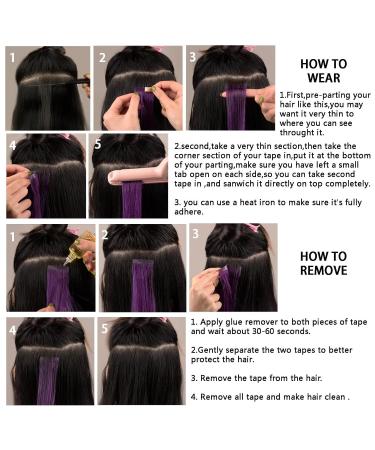 1

2

3

HOW TO WEAR

1.First,pre-parting your hair like this,you may want it very thin to where you can see throught it.

4

5

2.second,take a very thin section,then take the corner section of your tape in,put it at the bottom of your parting,make sure you have left a small tab open on each side,so you can take second tape in ,and sanwich it directly on top completely.

3. you can use a heat iron to make sure it's fully adhere.

1

2

3

HOW TO REMOVE

4

5

1. Apply glue remover to both pieces of tape and wait about 30-60 seconds.

2.Gently separate the two tapes to better protect the hair.

3. Remove the tape from the hair.

4. Remove all tape and make hair clean .