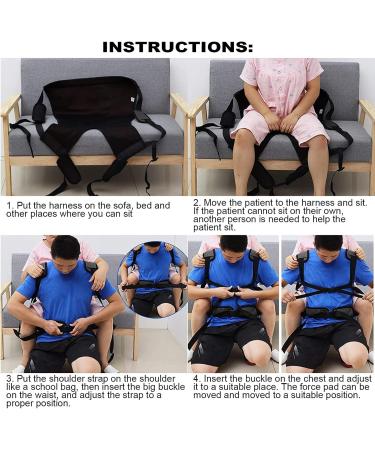 INSTRUCTIONS:

1. Put the harness on the sofa, bed and other places where you can sit

2. Move the patient to the harness and sit. If the patient cannot sit on their own, another person is needed to help the patient sit.

3. Put the shoulder strap on the shoulder like a school bag, then insert the big buckle on the waist, and adjust the strap to a proper position.

4. Insert the buckle on the chest and adjust it to a suitable place. The force pad can be moved and moved to a suitable position.